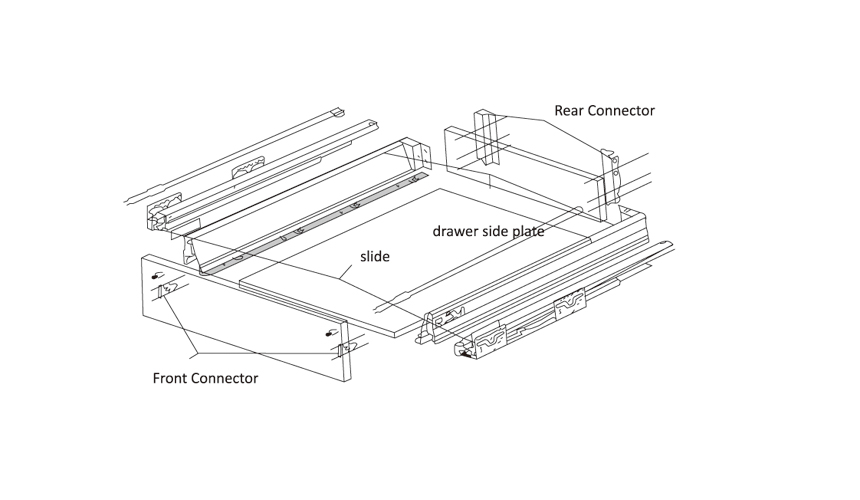 Rear Connector

drawer side plate

slide

Front Connector